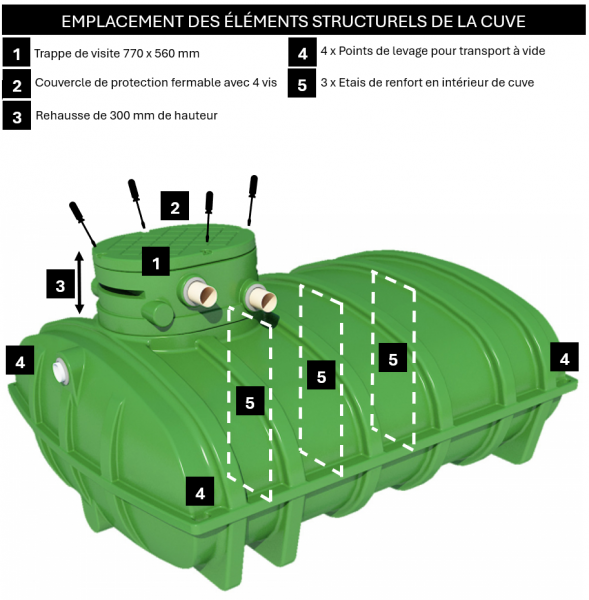 EMPLACEMENT DES ÉLÉMENTS STRUCTURELS DE LA CUVE

1 Trappe de visite 770 x 560 mm

2 Couvercle de protection fermable avec 4 vis

3 Rehausse de 300 mm de hauteur

4 4 x Points de levage pour transport à vide

5 3 x Etais de renfort en intérieur de cuve

2

1

3

4

4

5

5

5

4